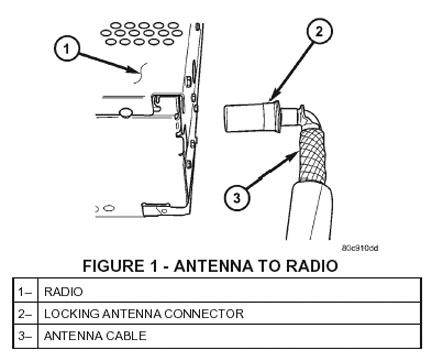 1

2

3

80c910cd

FIGURE 1 - ANTENNA TO RADIO

| 1– | RADIO |
|---|---|
| 2– | LOCKING ANTENNA CONNECTOR |
| 3– | ANTENNA CABLE |