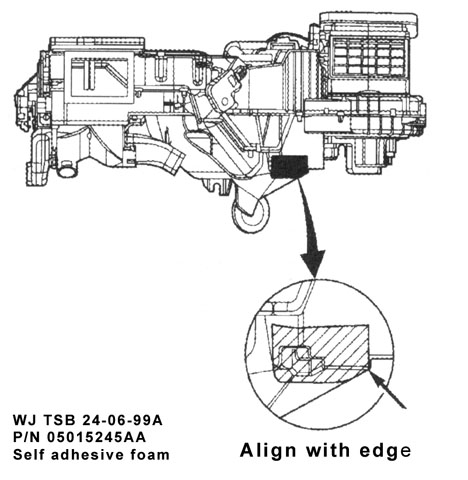 WJ TSB 24-06-99A
P/N 05015245AA
Self adhesive foam

Align with edge