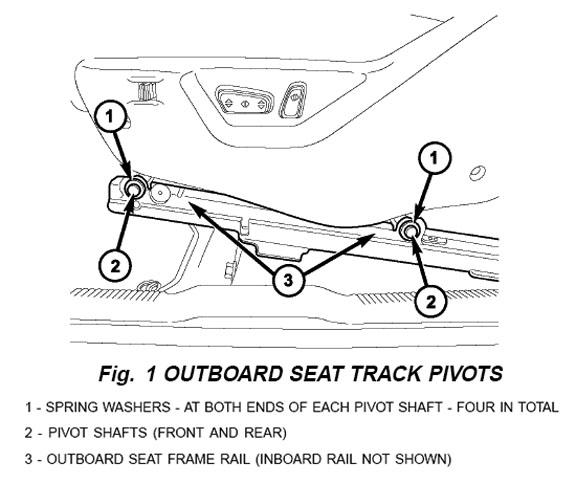 1
1
2
3
2

Fig. 1 OUTBOARD SEAT TRACK PIVOTS

1 - SPRING WASHERS - AT BOTH ENDS OF EACH PIVOT SHAFT - FOUR IN TOTAL

2 - PIVOT SHAFTS (FRONT AND REAR)

3 - OUTBOARD SEAT FRAME RAIL (INBOARD RAIL NOT SHOWN)